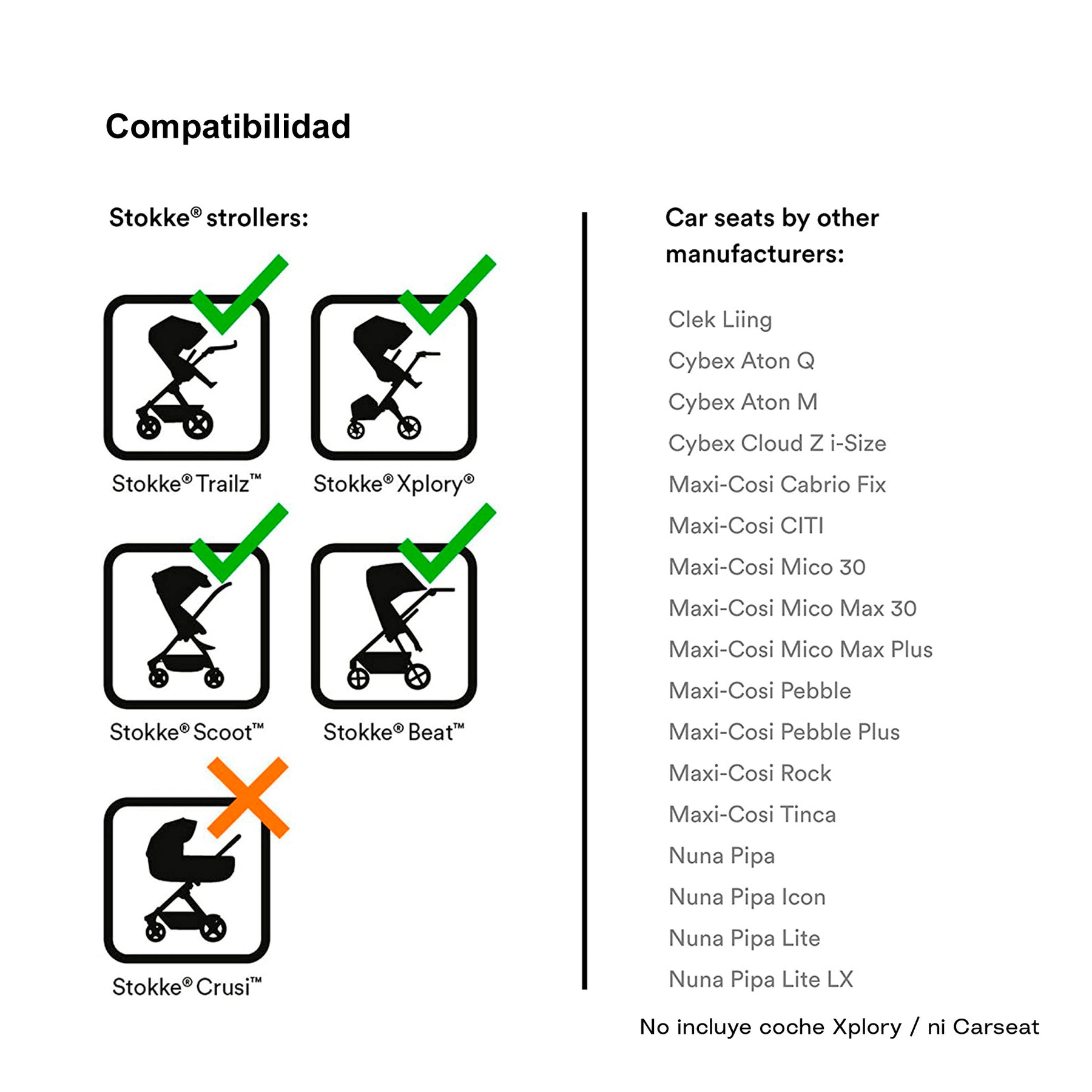 Compatibilidad

Stokke® strollers:

Stokke® Trailz™

Stokke® Xplory®

Stokke® Scoot™

Stokke® Beat™

Stokke® Crusi™

Car seats by other manufacturers:

Clek Liing
Cybex Aton Q
Cybex Aton M
Cybex Cloud Z i-Size
Maxi-Cosi Cabrio Fix
Maxi-Cosi CITI
Maxi-Cosi Mico 30
Maxi-Cosi Mico Max 30
Maxi-Cosi Mico Max Plus
Maxi-Cosi Pebble
Maxi-Cosi Pebble Plus
Maxi-Cosi Rock
Maxi-Cosi Tinca
Nuna Pipa
Nuna Pipa Icon
Nuna Pipa Lite
Nuna Pipa Lite LX

No incluye coche Xplory / ni Carseat