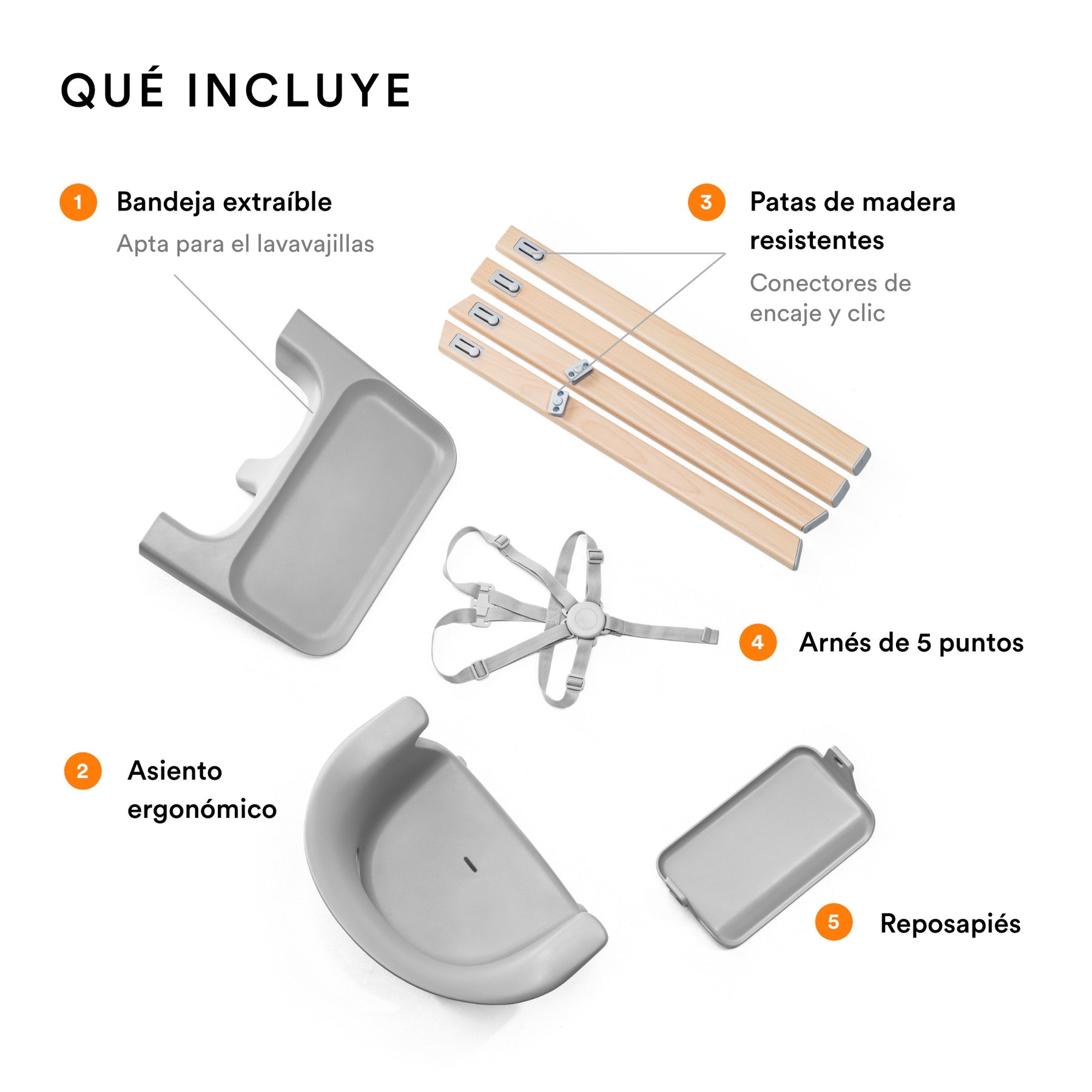 QUÉ INCLUYE

1 Bandeja extraíble
Apta para el lavavajillas

3 Patas de madera resistentes
Conectores de encaje y clic

4 Arnés de 5 puntos

2 Asiento ergonómico

5 Reposapiés