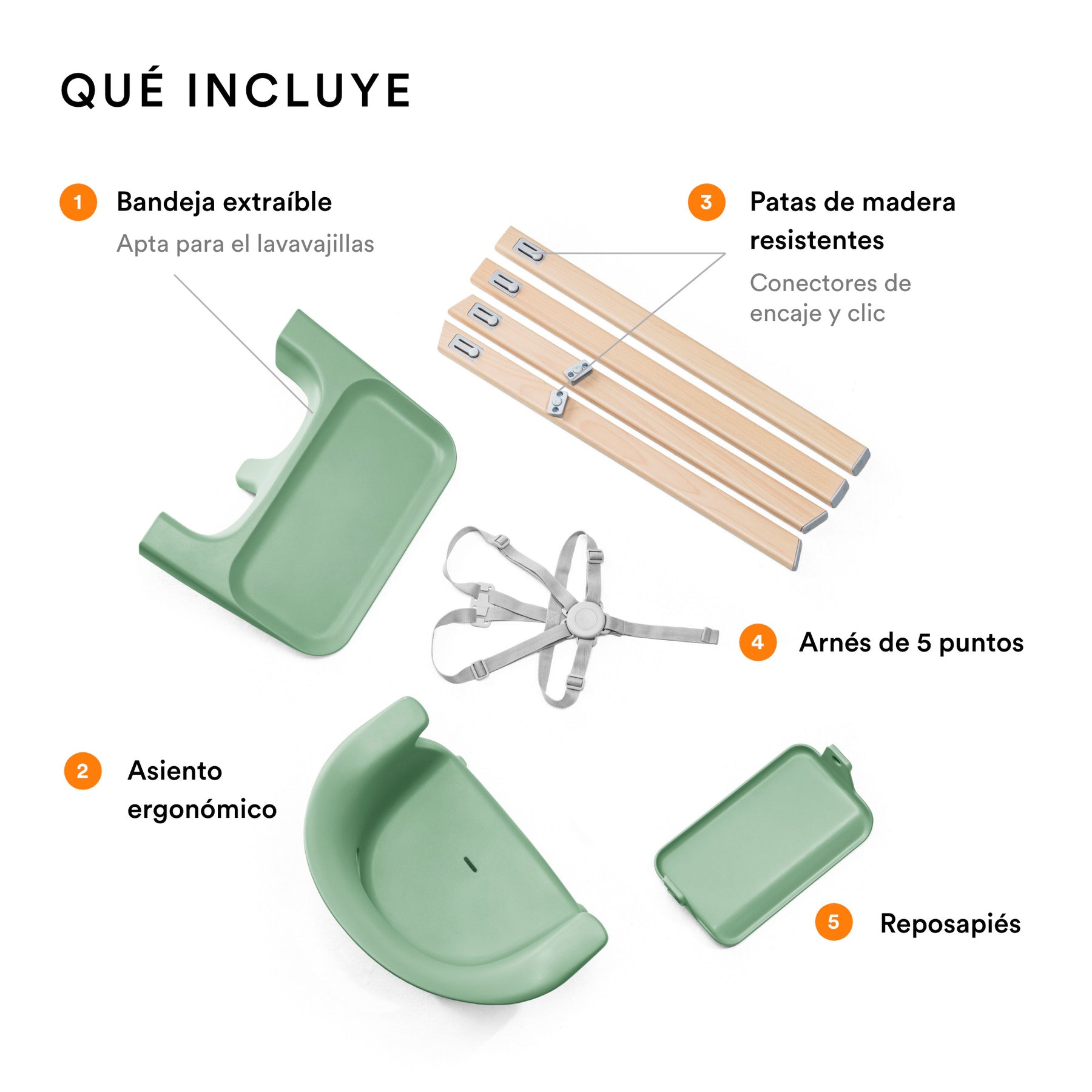 QUÉ INCLUYE

1 Bandeja extraíble
Apta para el lavavajillas

3 Patas de madera resistentes
Conectores de encaje y clic

4 Arnés de 5 puntos

2 Asiento ergonómico

5 Reposapiés