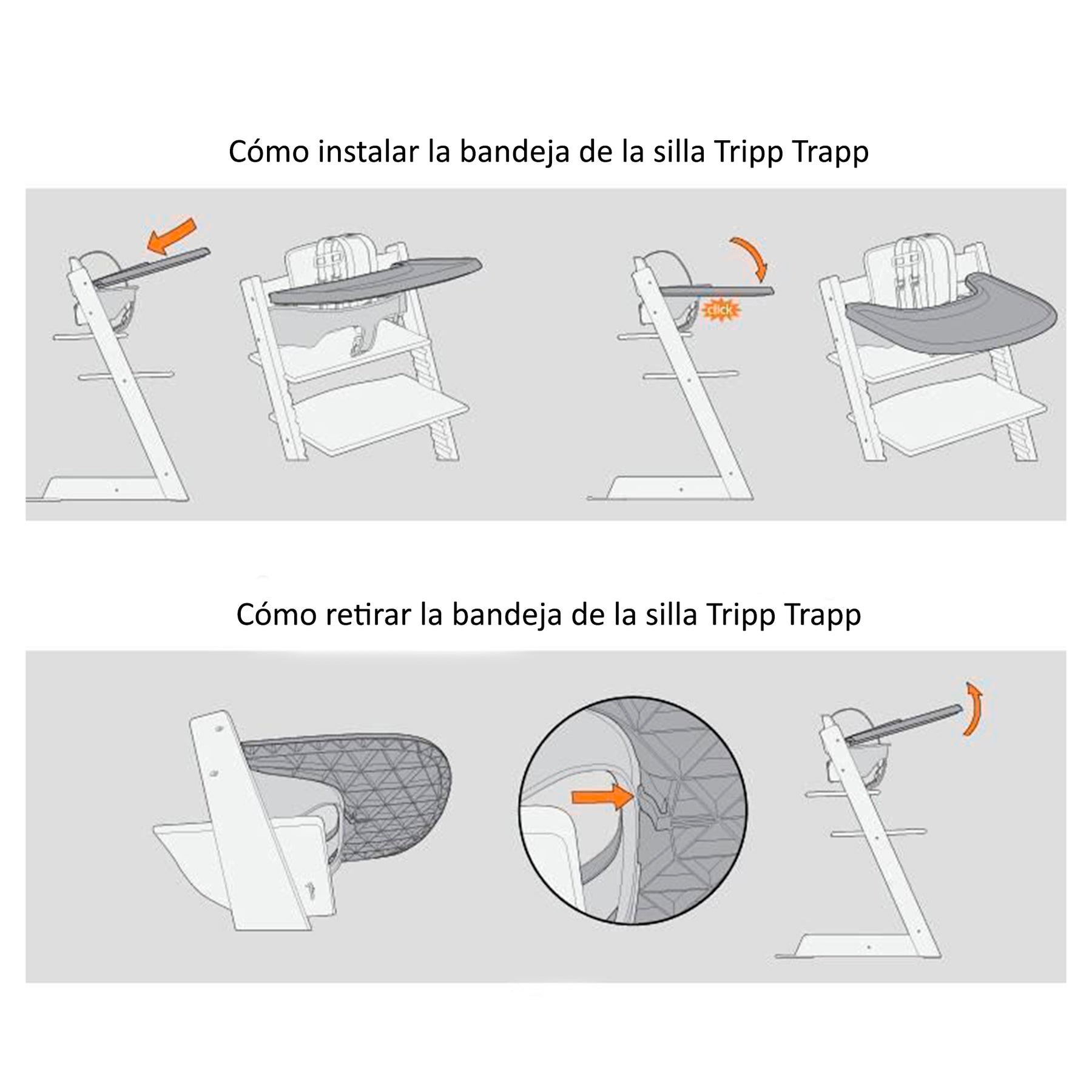 Cómo instalar la bandeja de la silla Tripp Trapp

click

Cómo retirar la bandeja de la silla Tripp Trapp